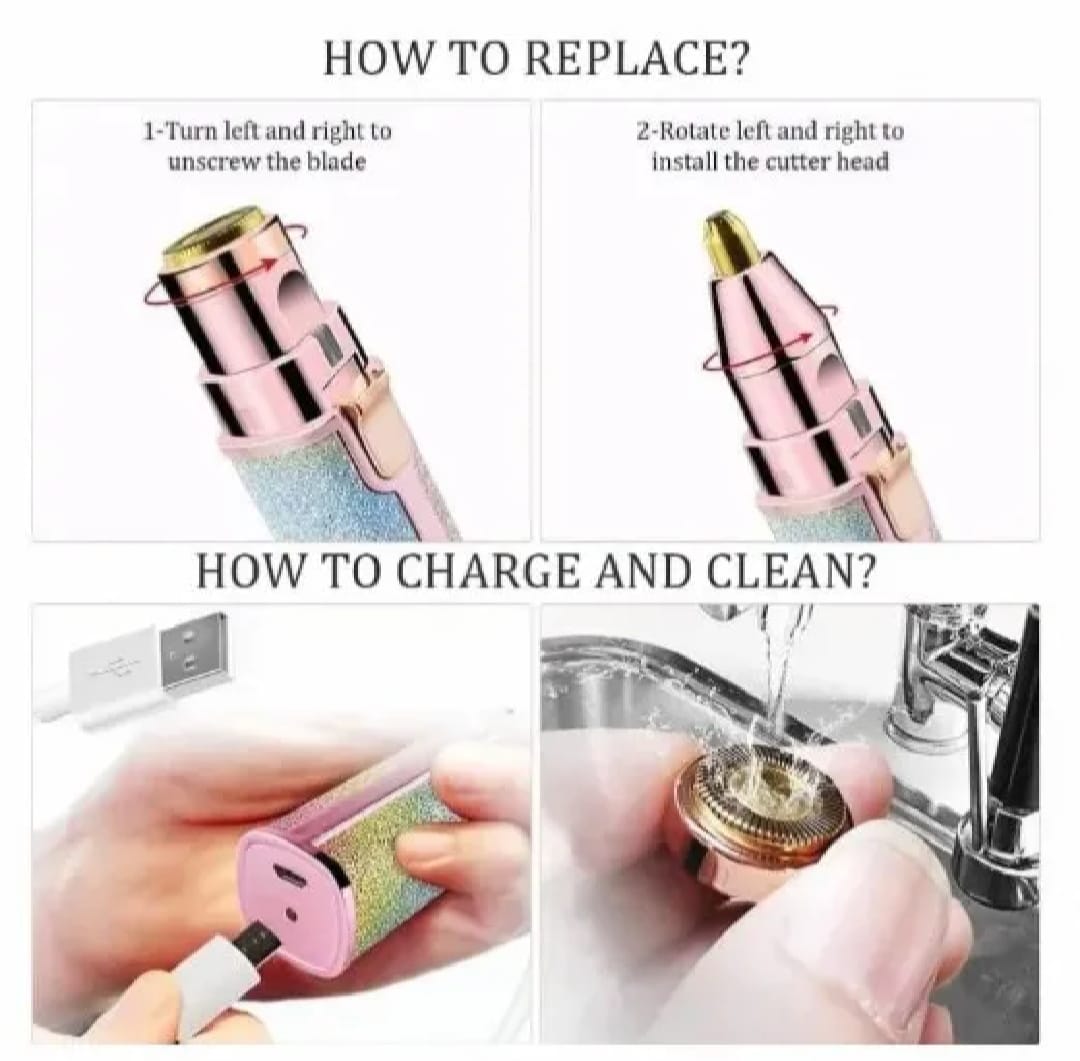 HOW TO REPLACE?

1-Turn left and right to unscrew the blade

2-Rotate left and right to install the cutter head

HOW TO CHARGE AND CLEAN?