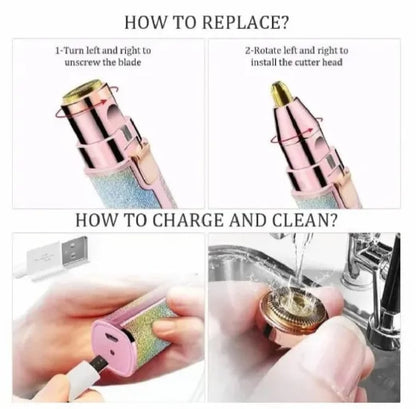 HOW TO REPLACE?

1-Turn left and right to unscrew the blade

2-Rotate left and right to install the cutter head

HOW TO CHARGE AND CLEAN?